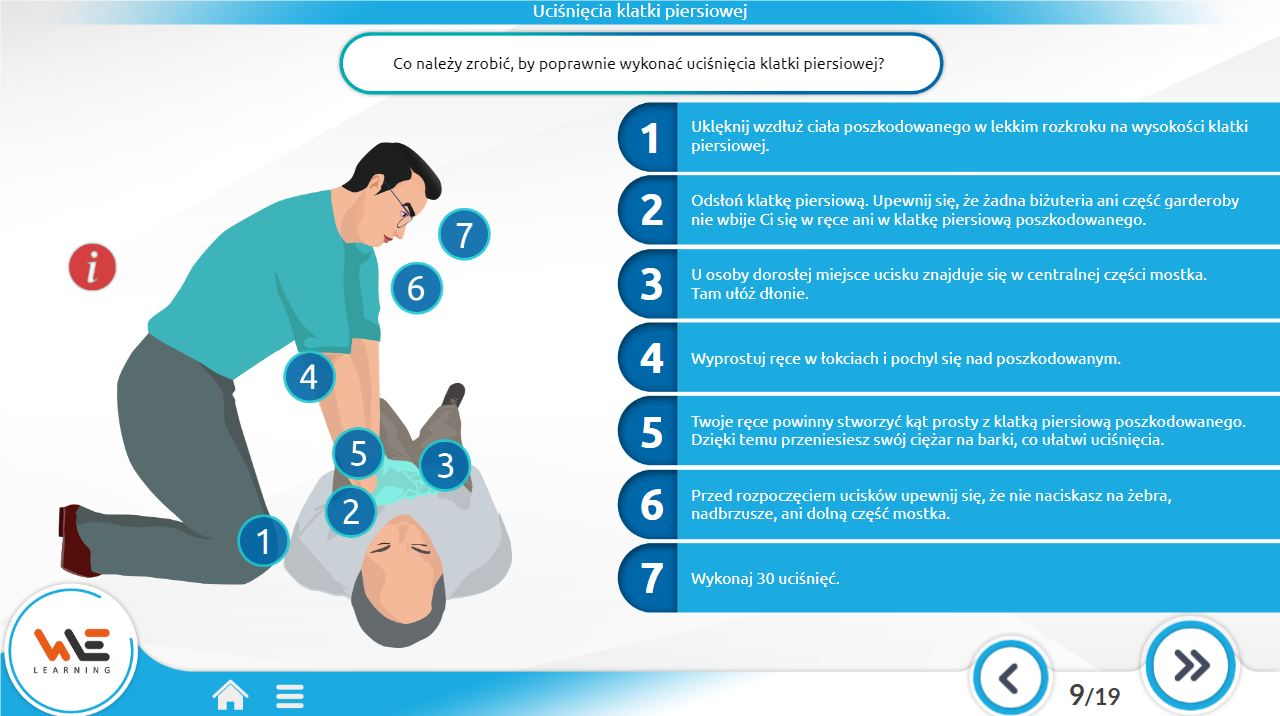 Uciśnięcia klatki piersiowej

Co należy zrobić, by poprawnie wykonać uciśnięcia klatki piersiowej?

i

7
6
4
5
3
2
1

1 Uklęknij wzdłuż ciała poszkodowanego w lekkim rozkroku na wysokości klatki piersiowej.

2 Odsłoń klatkę piersiową. Upewnij się, że żadna biżuteria ani część garderoby nie wbije Ci się w ręce ani w klatkę piersiową poszkodowanego.

3 U osoby dorosłej miejsce ucisku znajduje się w centralnej części mostka. Tam ułóż dłonie.

4 Wyprostuj ręce w łokciach i pochyl się nad poszkodowanym.

5 Twoje ręce powinny stworzyć kąt prosty z klatką piersiową poszkodowanego. Dzięki temu przeniesiesz swój ciężar na barki, co ułatwi uciśnięcia.

6 Przed rozpoczęciem ucisków upewnij się, że nie naciskasz na żebra, nadbrzusze, ani dolną część mostka.

7 Wykonaj 30 uciśnięć.

WE LEARNING

9/19